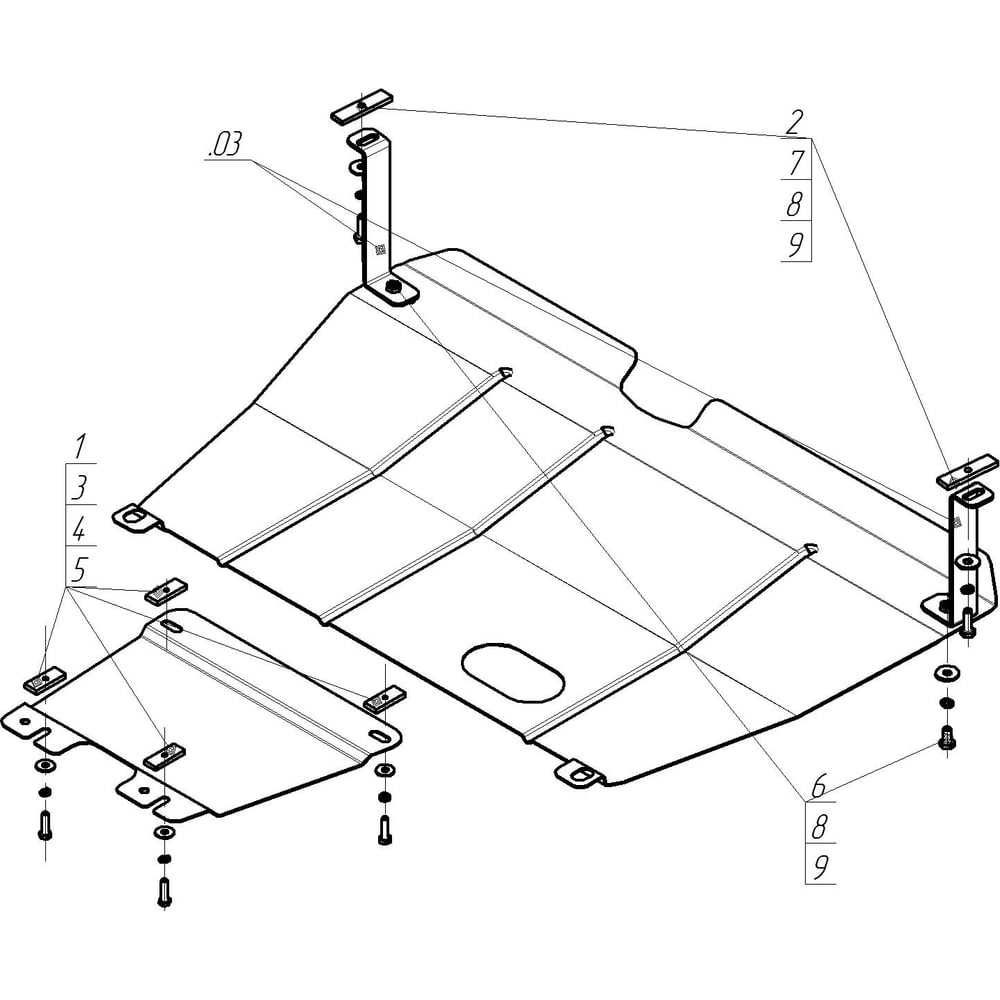 .03

2
7
8
9

1
3
4
5

6
8
9